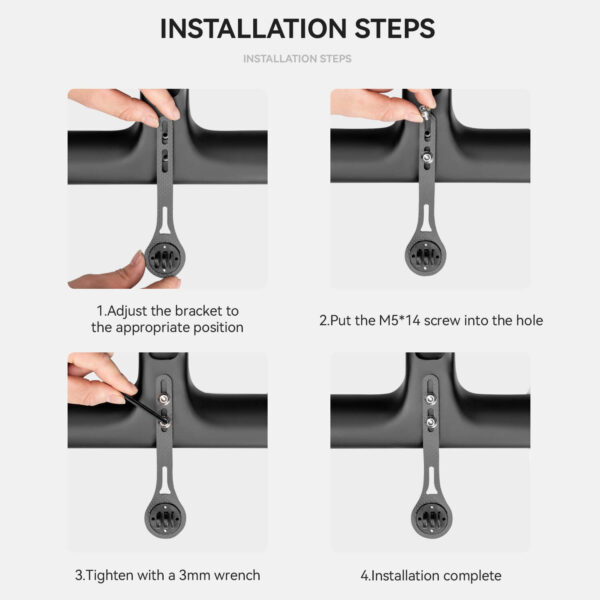 INSTALLATION STEPS

INSTALLATION STEPS

1.Adjust the bracket to the appropriate position

2.Put the M5*14 screw into the hole

3.Tighten with a 3mm wrench

4.Installation complete